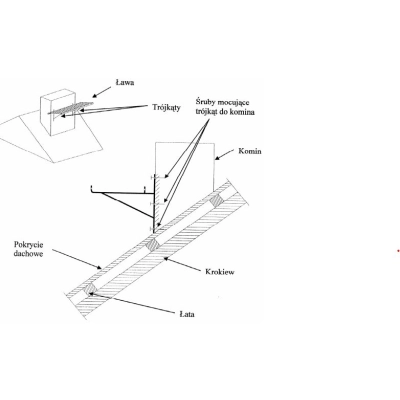 Ława

Trójkąty

Śruby mocujące trójkąt do komina

Komin

Pokrycie dachowe

Krokiew

Łata